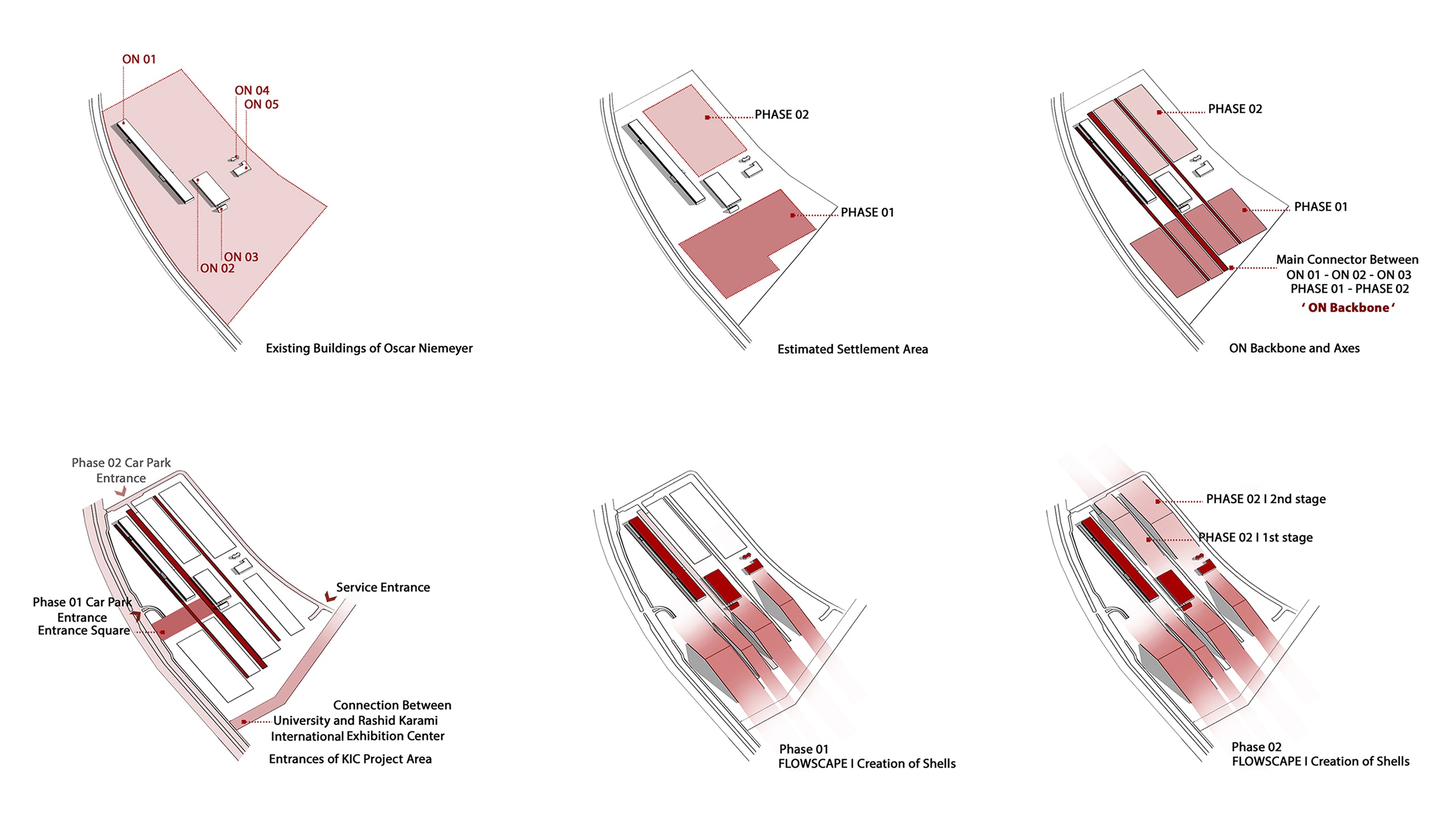 ON 01

ON 04
ON 05

ON 03
ON 02

Existing Buildings of Oscar Niemeyer

PHASE 02

PHASE 01

Estimated Settlement Area

PHASE 02

PHASE 01

Main Connector Between
ON 01 - ON 02 - ON 03
PHASE 01 - PHASE 02
' ON Backbone '

ON Backbone and Axes

Phase 02 Car Park
Entrance

Service Entrance

Phase 01 Car Park
Entrance
Entrance Square

Connection Between
University and Rashid Karami
International Exhibition Center

Entrances of KIC Project Area

Phase 01
FLOWSCAPE I Creation of Shells

PHASE 02 I 2nd stage

PHASE 02 I 1st stage

Phase 02
FLOWSCAPE I Creation of Shells