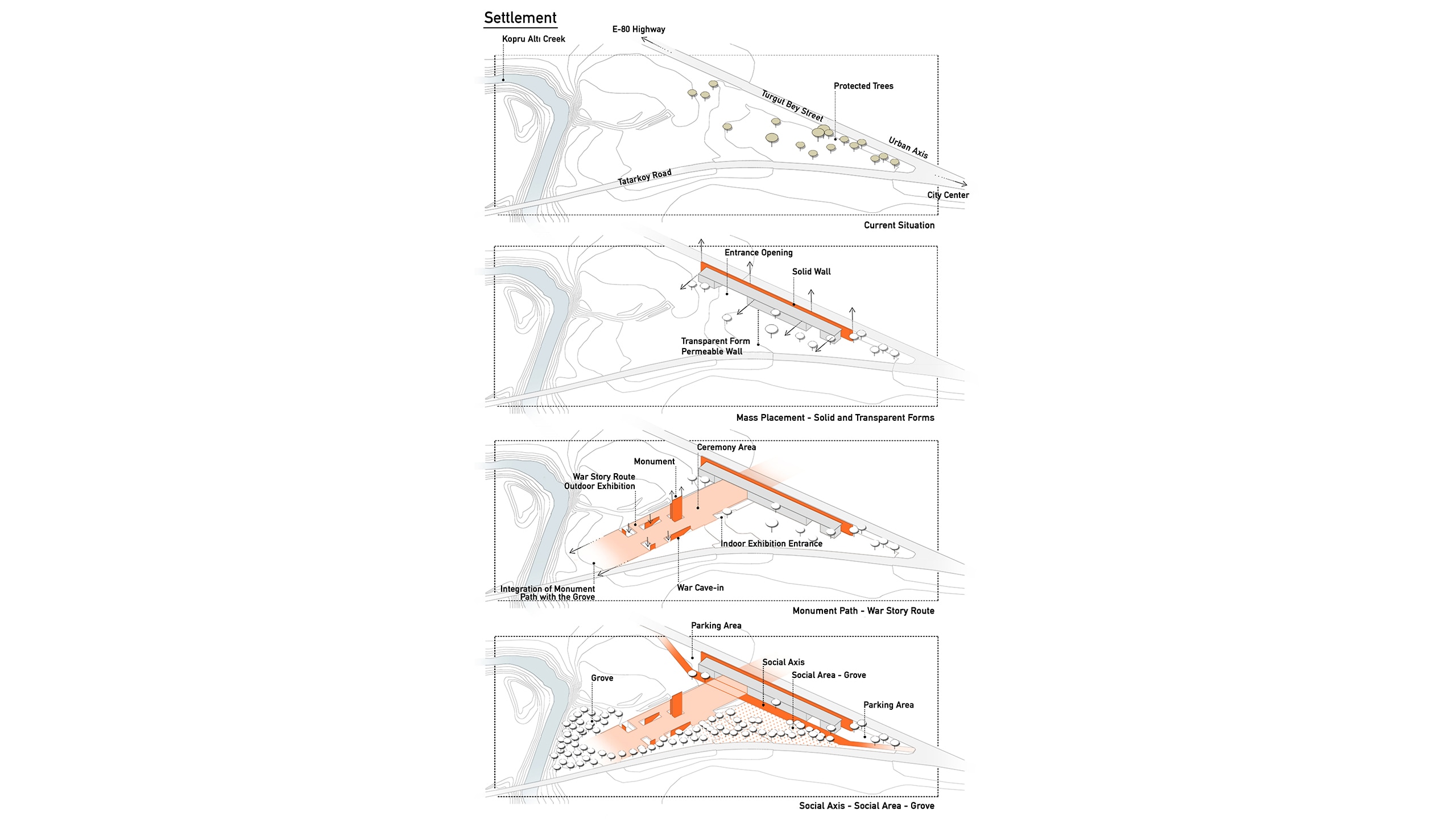 Settlement

Kopru Altı Creek

E-80 Highway

Protected Trees

Turgut Bey Street

Urban Axis

Tatarkoy Road

City Center

Current Situation

Entrance Opening

Solid Wall

Transparent Form
Permeable Wall

Mass Placement - Solid and Transparent Forms

Ceremony Area

Monument

War Story Route
Outdoor Exhibition

Indoor Exhibition Entrance

Integration of Monument
Path with the Grove

War Cave-in

Monument Path - War Story Route

Parking Area

Social Axis

Social Area - Grove

Grove

Parking Area

Social Axis - Social Area - Grove