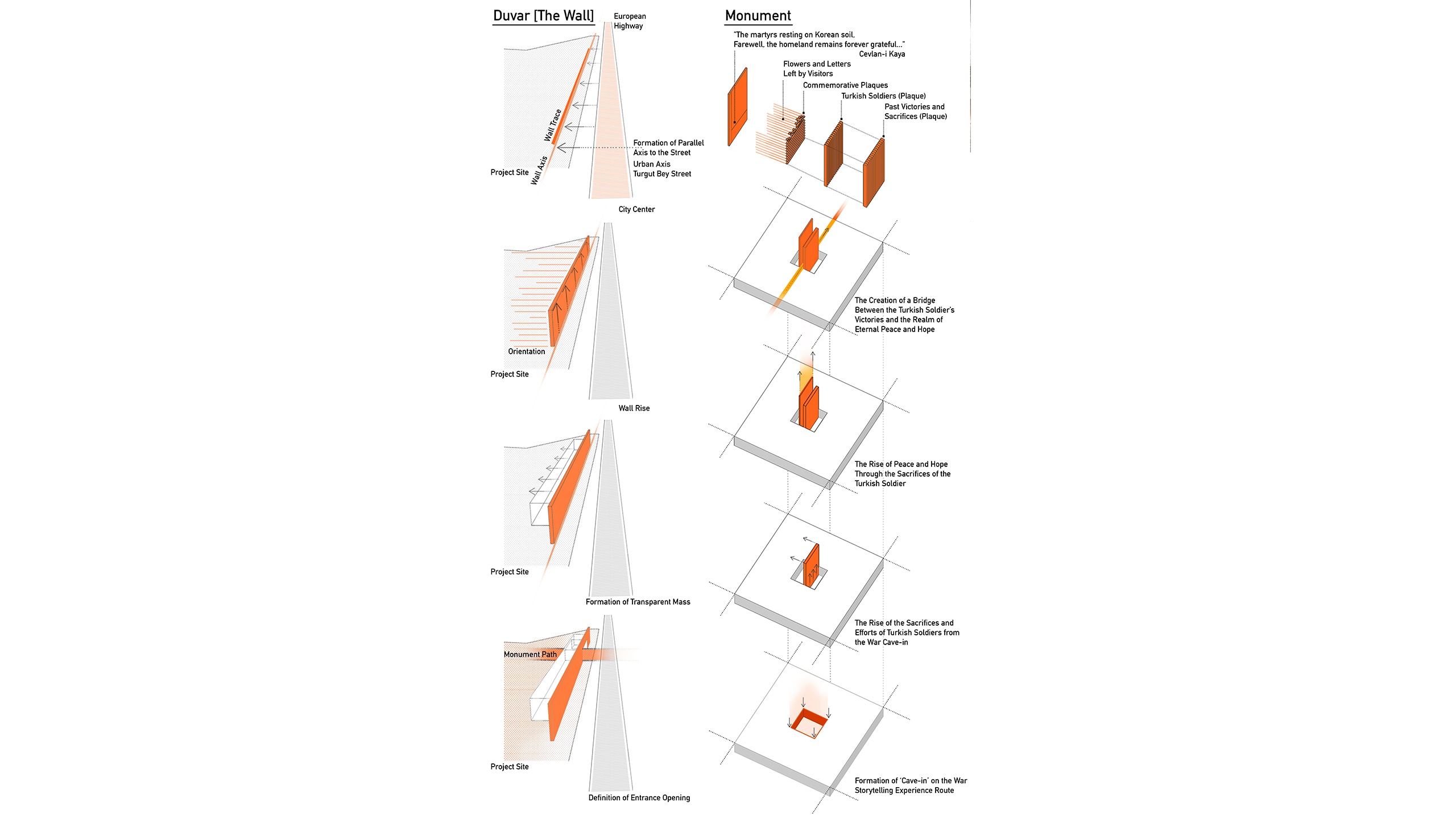 Duvar [The Wall]

European Highway

Wall Trace

Wall Axis

Formation of Parallel Axis to the Street

Urban Axis Turgut Bey Street

Project Site

City Center

Orientation

Project Site

Wall Rise

Project Site

Formation of Transparent Mass

Monument Path

Project Site

Definition of Entrance Opening

Monument

"The martyrs resting on Korean soil, Farewell, the homeland remains forever grateful..."
Cevlan-i Kaya

Flowers and Letters Left by Visitors

Commemorative Plaques

Turkish Soldiers (Plaque)

Past Victories and Sacrifices (Plaque)

The Creation of a Bridge Between the Turkish Soldier's Victories and the Realm of Eternal Peace and Hope

The Rise of Peace and Hope Through the Sacrifices of the Turkish Soldier

The Rise of the Sacrifices and Efforts of Turkish Soldiers from the War Cave-in

Formation of 'Cave-in' on the War Storytelling Experience Route