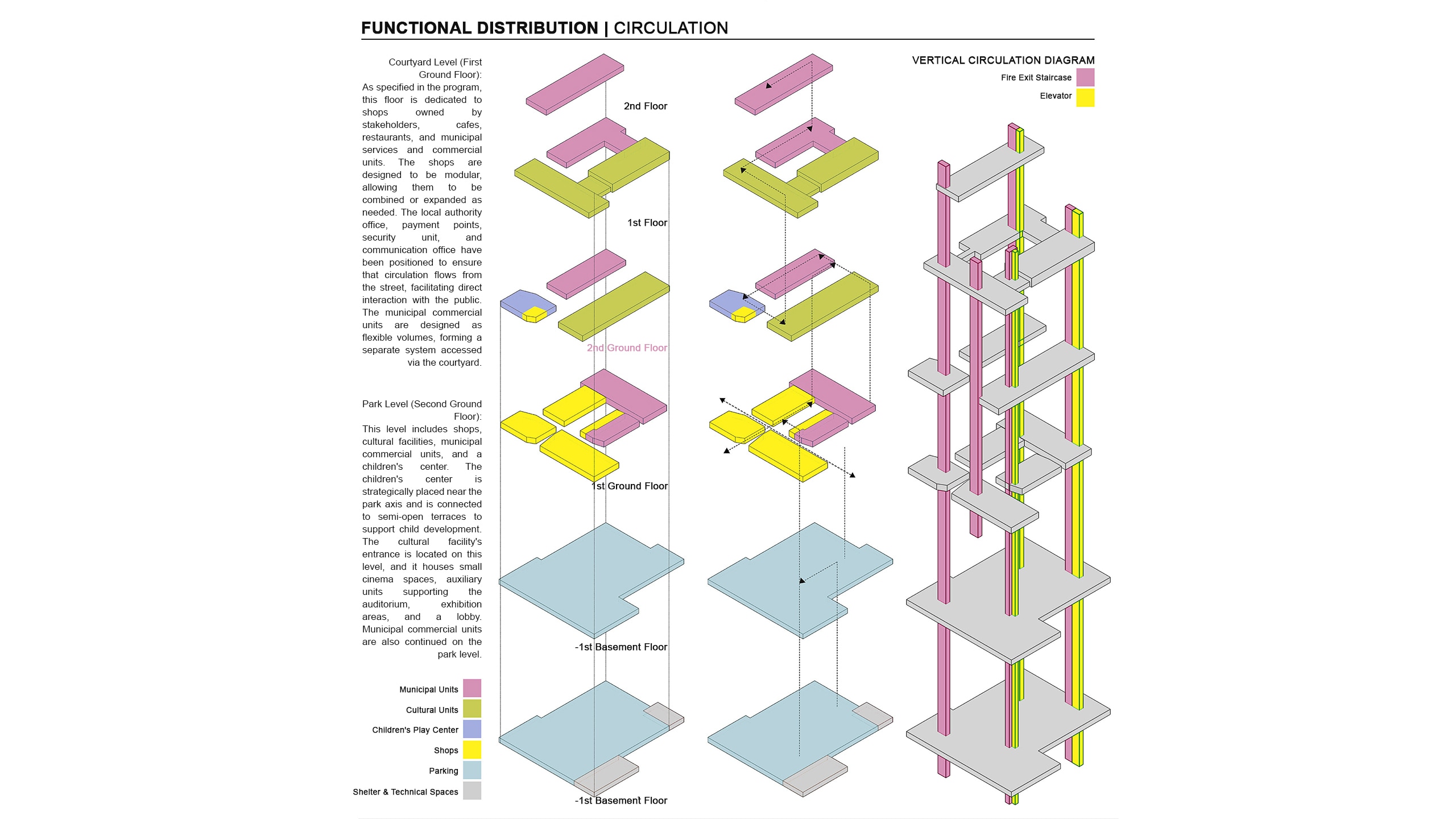 FUNCTIONAL DISTRIBUTION | CIRCULATION

Courtyard Level (First Ground Floor):
As specified in the program, this floor is dedicated to shops owned by stakeholders, cafes, restaurants, and municipal services and commercial units. The shops are designed to be modular, allowing them to be combined or expanded as needed. The local authority office, payment points, security unit, and communication office have been positioned to ensure that circulation flows from the street, facilitating direct interaction with the public. The municipal commercial units are designed as flexible volumes, forming a separate system accessed via the courtyard.

Park Level (Second Ground Floor):
This level includes shops, cultural facilities, municipal commercial units, and a children's center. The children's center is strategically placed near the park axis and is connected to semi-open terraces to support child development. The cultural facility's entrance is located on this level, and it houses small cinema spaces, auxiliary units supporting the auditorium, exhibition areas, and a lobby. Municipal commercial units are also continued on the park level.

Municipal Units
Cultural Units
Children's Play Center
Shops
Parking
Shelter & Technical Spaces

2nd Floor
1st Floor
2nd Ground Floor
1st Ground Floor
-1st Basement Floor
-1st Basement Floor

VERTICAL CIRCULATION DIAGRAM
Fire Exit Staircase
Elevator