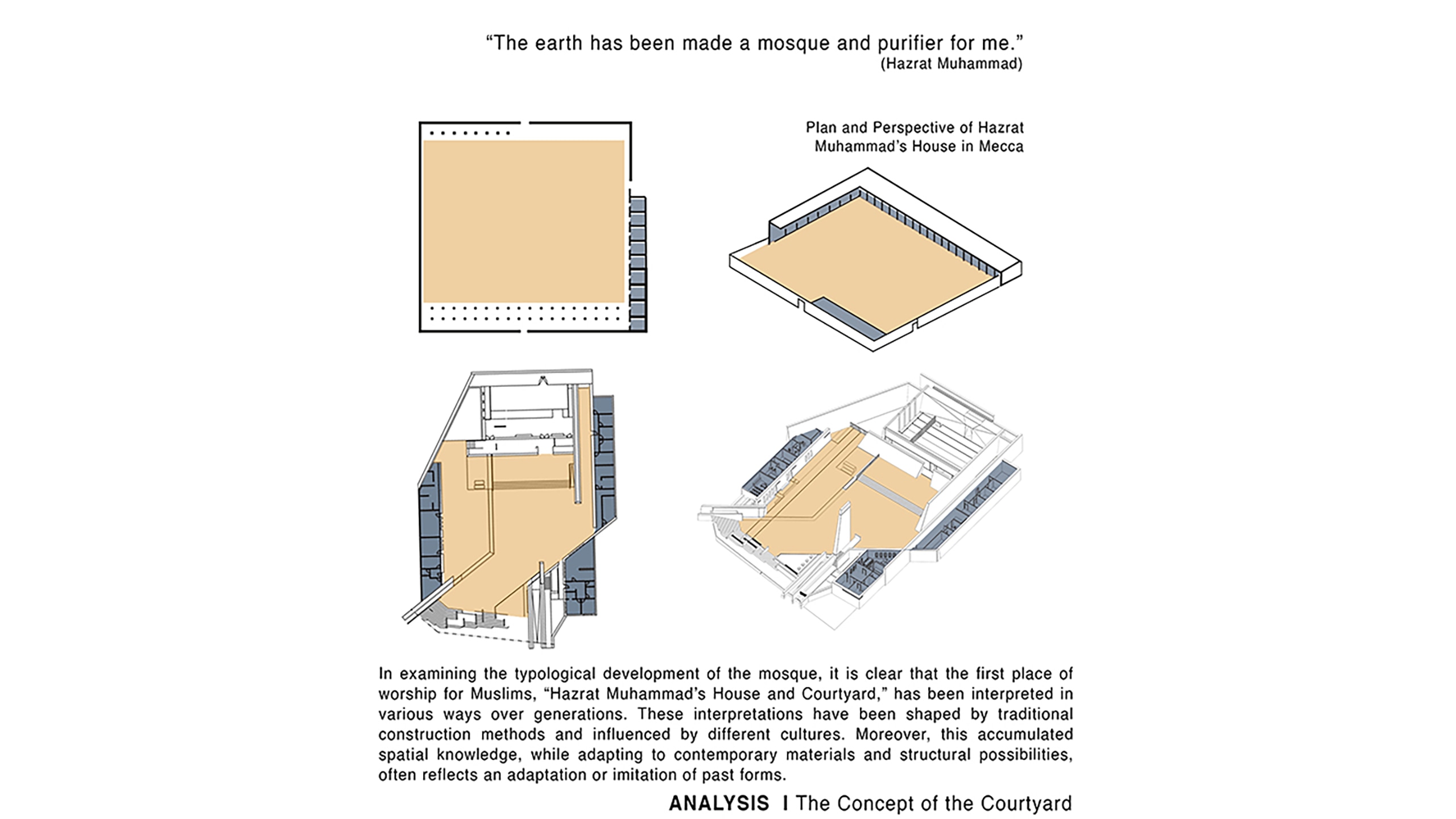 “The earth has been made a mosque and purifier for me.”
(Hazrat Muhammad)

Plan and Perspective of Hazrat Muhammad’s House in Mecca

In examining the typological development of the mosque, it is clear that the first place of worship for Muslims, “Hazrat Muhammad’s House and Courtyard,” has been interpreted in various ways over generations. These interpretations have been shaped by traditional construction methods and influenced by different cultures. Moreover, this accumulated spatial knowledge, while adapting to contemporary materials and structural possibilities, often reflects an adaptation or imitation of past forms.

ANALYSIS I The Concept of the Courtyard