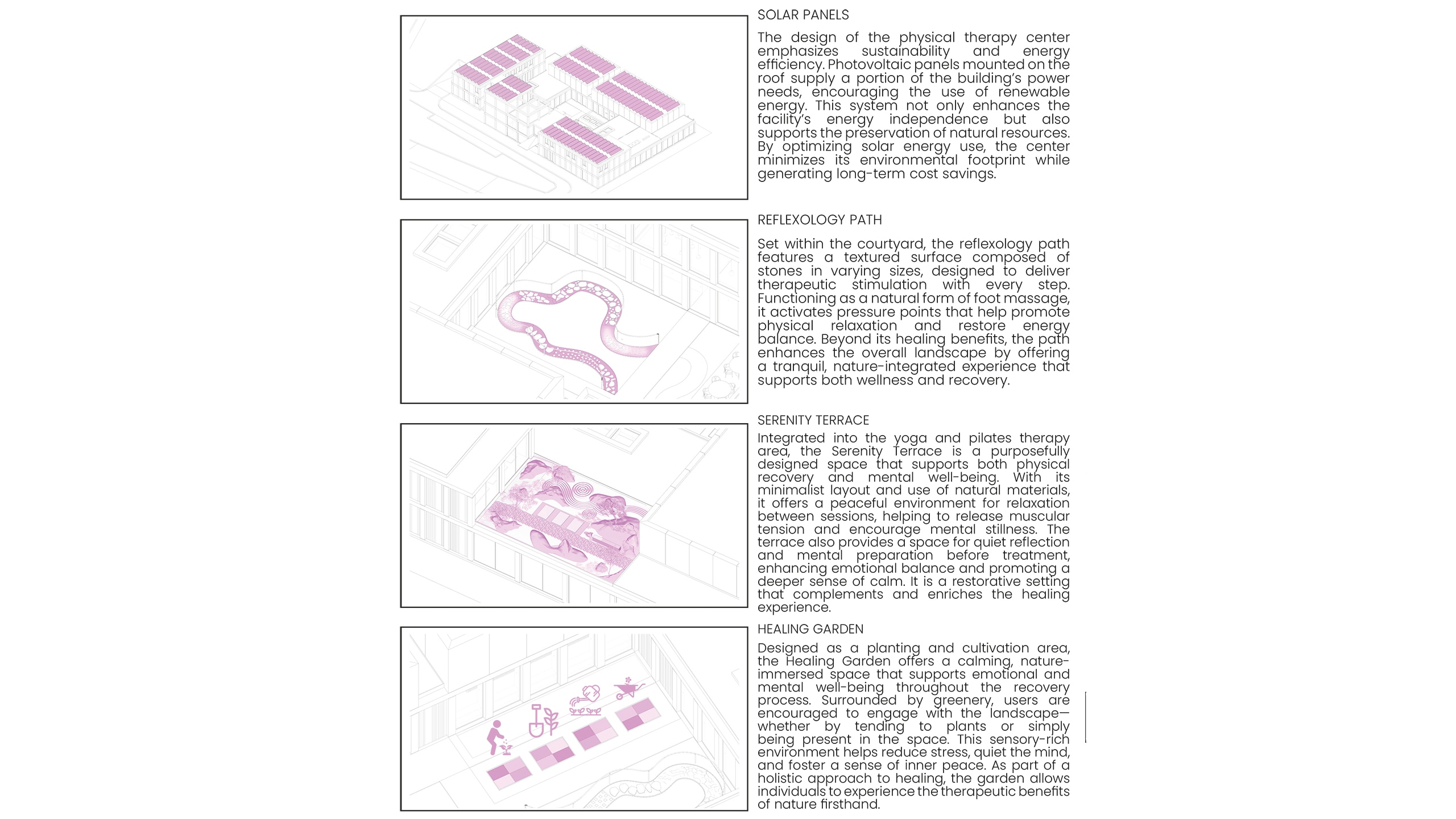 SOLAR PANELS

The design of the physical therapy center emphasizes sustainability and energy efficiency. Photovoltaic panels mounted on the roof supply a portion of the building's power needs, encouraging the use of renewable energy. This system not only enhances the facility's energy independence but also supports the preservation of natural resources. By optimizing solar energy use, the center minimizes its environmental footprint while generating long-term cost savings.

REFLEXOLOGY PATH

Set within the courtyard, the reflexology path features a textured surface composed of stones in varying sizes, designed to deliver therapeutic stimulation with every step. Functioning as a natural form of foot massage, it activates pressure points that help promote physical relaxation and restore energy balance. Beyond its healing benefits, the path enhances the overall landscape by offering a tranquil, nature-integrated experience that supports both wellness and recovery.

SERENITY TERRACE

Integrated into the yoga and pilates therapy area, the Serenity Terrace is a purposefully designed space that supports both physical recovery and mental well-being. With its minimalist layout and use of natural materials, it offers a peaceful environment for relaxation between sessions, helping to release muscular tension and encourage mental stillness. The terrace also provides a space for quiet reflection and mental preparation before treatment, enhancing emotional balance and promoting a deeper sense of calm. It is a restorative setting that complements and enriches the healing experience.

HEALING GARDEN

Designed as a planting and cultivation area, the Healing Garden offers a calming, nature-immersed space that supports emotional and mental well-being throughout the recovery process. Surrounded by greenery, users are encouraged to engage with the landscape—whether by tending to plants or simply being present in the space. This sensory-rich environment helps reduce stress, quiet the mind, and foster a sense of inner peace. As part of a holistic approach to healing, the garden allows individuals to experience the therapeutic benefits of nature firsthand.