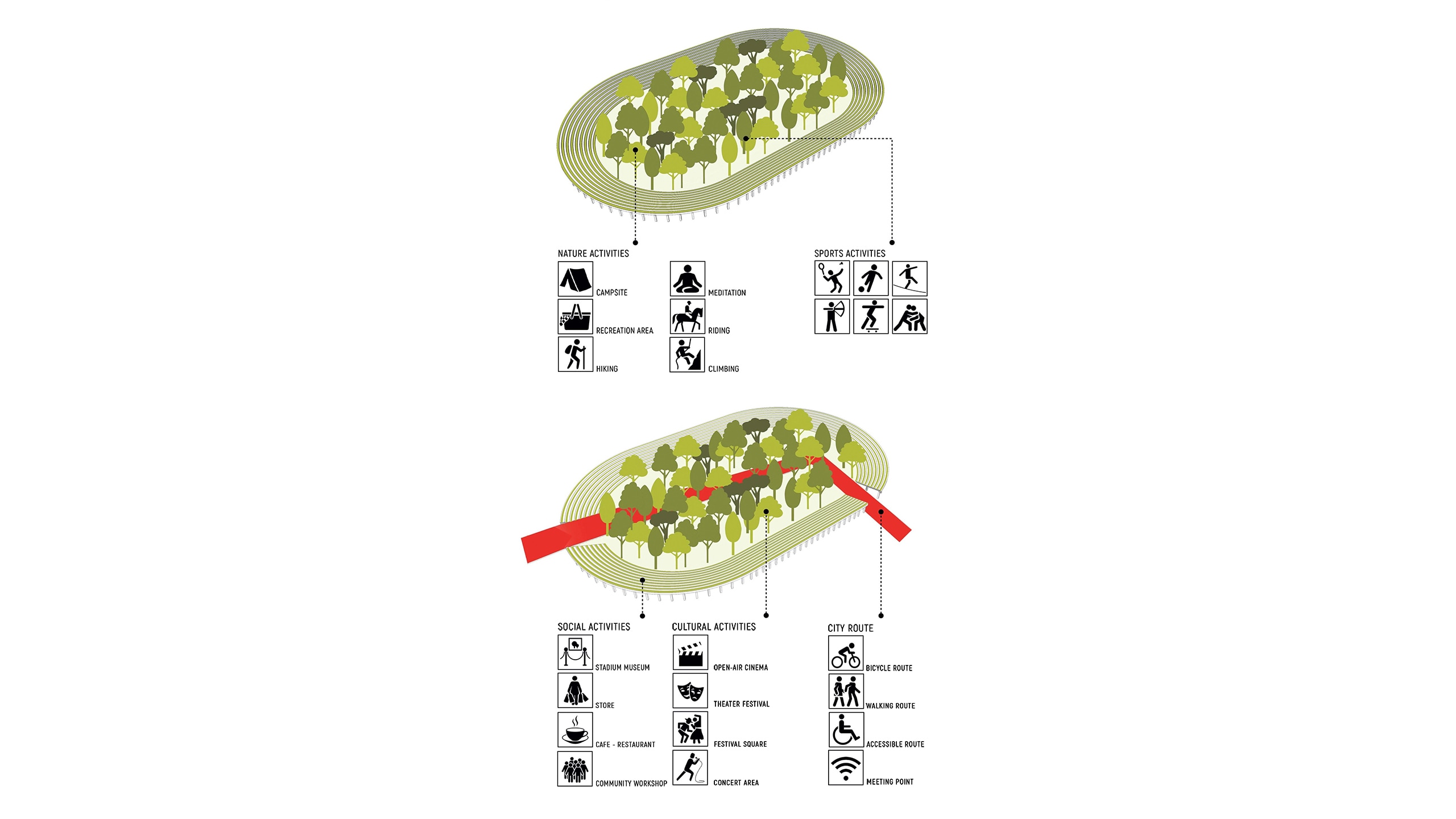 NATURE ACTIVITIES

CAMPSITE

RECREATION AREA

HIKING

MEDITATION

RIDING

CLIMBING

SPORTS ACTIVITIES

SOCIAL ACTIVITIES

STADIUM MUSEUM

STORE

CAFE - RESTAURANT

COMMUNITY WORKSHOP

CULTURAL ACTIVITIES

OPEN-AIR CINEMA

THEATER FESTIVAL

FESTIVAL SQUARE

CONCERT AREA

CITY ROUTE

BICYCLE ROUTE

WALKING ROUTE

ACCESSIBLE ROUTE

MEETING POINT