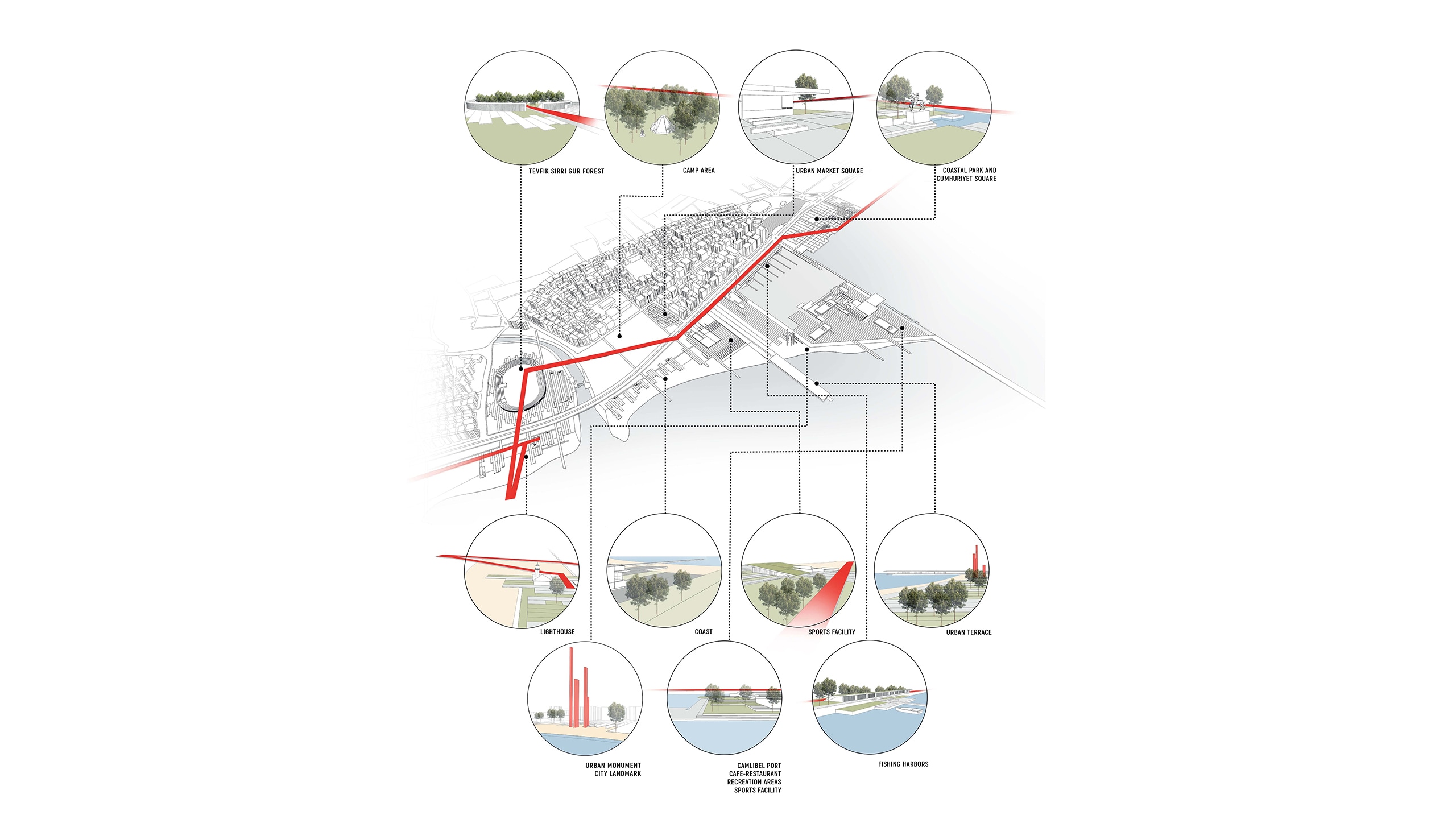 TEVFIK SIRRI GUR FOREST

CAMP AREA

URBAN MARKET SQUARE

COASTAL PARK AND CUMHURIYET SQUARE

LIGHTHOUSE

COAST

SPORTS FACILITY

URBAN TERRACE

URBAN MONUMENT CITY LANDMARK

CAMLIBEL PORT CAFE-RESTAURANT RECREATION AREAS SPORTS FACILITY

FISHING HARBORS