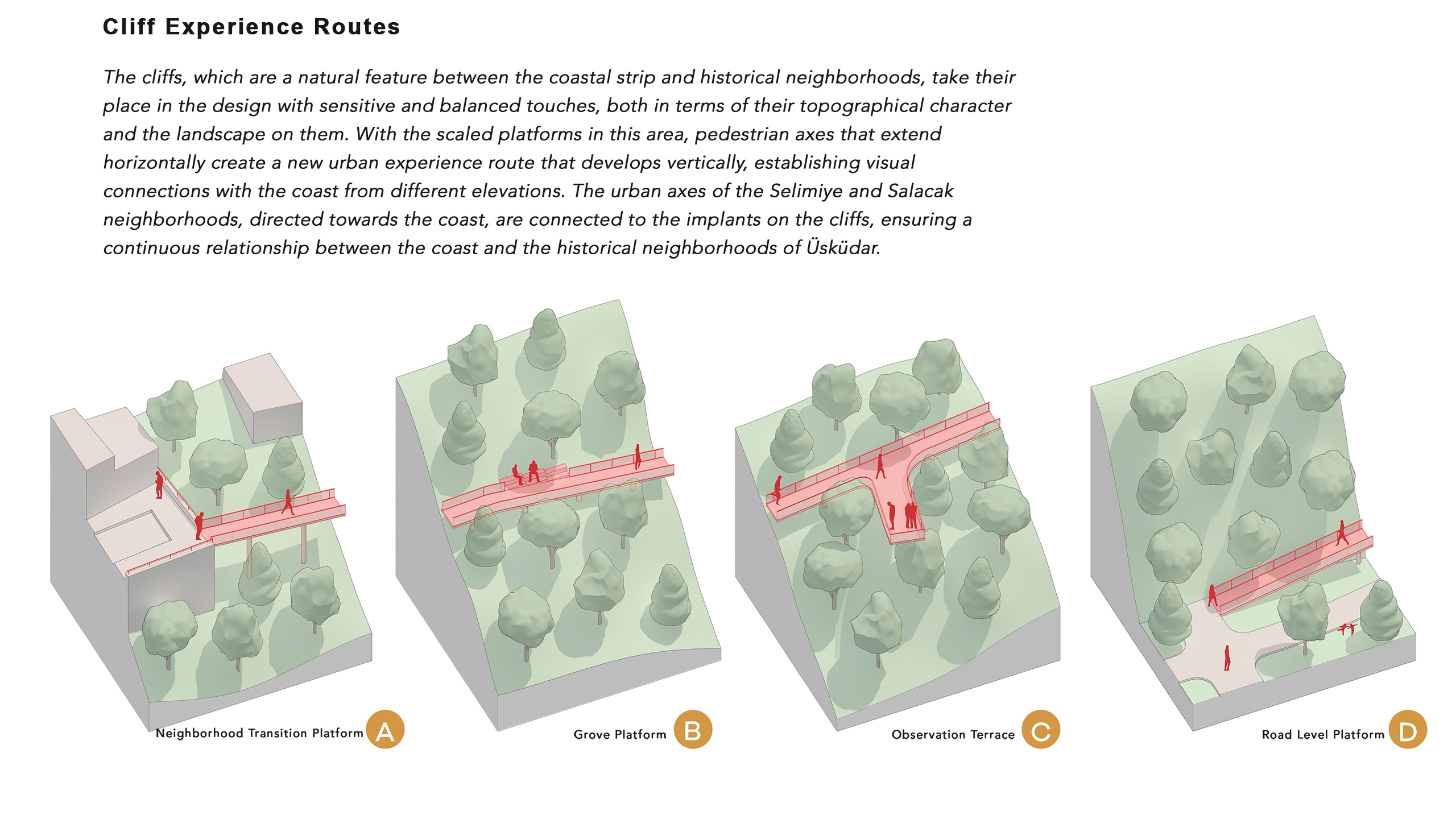 Cliff Experience Routes

The cliffs, which are a natural feature between the coastal strip and historical neighborhoods, take their place in the design with sensitive and balanced touches, both in terms of their topographical character and the landscape on them. With the scaled platforms in this area, pedestrian axes that extend horizontally create a new urban experience route that develops vertically, establishing visual connections with the coast from different elevations. The urban axes of the Selimiye and Salacak neighborhoods, directed towards the coast, are connected to the implants on the cliffs, ensuring a continuous relationship between the coast and the historical neighborhoods of Üsküdar.

Neighborhood Transition Platform A

Grove Platform B

Observation Terrace C

Road Level Platform D